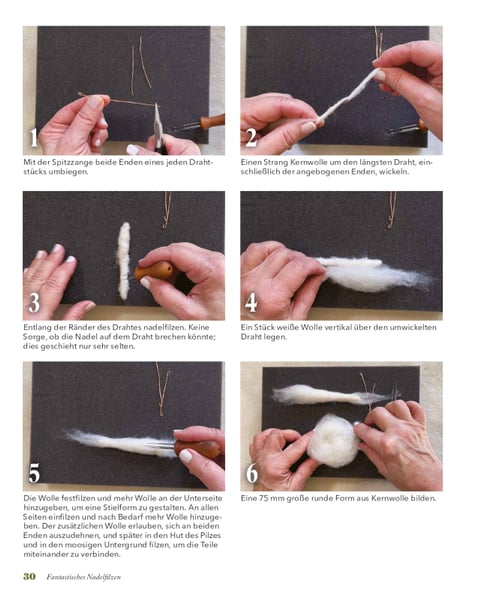 1

Mit der Spitzzange beide Enden eines jeden Drahtstücks umbiegen.

2

Einen Strang Kernwolle um den längsten Draht, einschließlich der angebogenen Enden, wickeln.

3

Entlang der Ränder des Drahtes nadelfilzen. Keine Sorge, ob die Nadel auf dem Draht brechen könnte; dies geschieht nur sehr selten.

4

Ein Stück weiße Wolle vertikal über den umwickelten Draht legen.

5

Die Wolle festfilzen und mehr Wolle an der Unterseite hinzugeben, um eine Stielform zu gestalten. An allen Seiten einfilzen und nach Bedarf mehr Wolle hinzugeben. Der zusätzlichen Wolle erlauben, sich an beiden Enden auszudehnen, und später in den Hut des Pilzes und in den moosigen Untergrund filzen, um die Teile miteinander zu verbinden.

6

Eine 75 mm große runde Form aus Kernwolle bilden.

30 Fantastisches Nadelfilzen