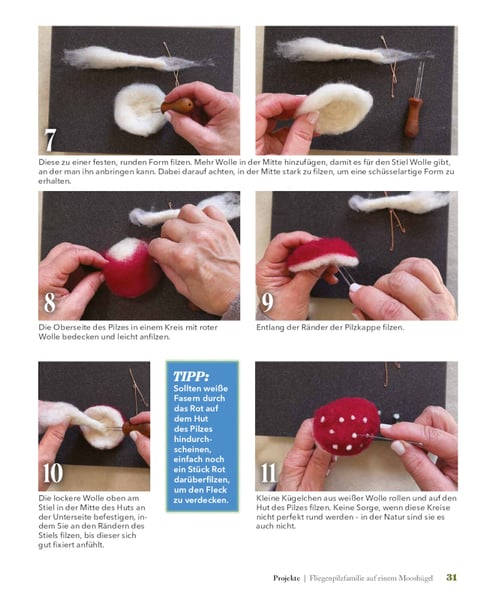 7

Diese zu einer festen, runden Form filzen. Mehr Wolle in der Mitte hinzufügen, damit es für den Stiel Wolle gibt, an der man ihn anbringen kann. Dabei darauf achten, in der Mitte stark zu filzen, um eine schüsselartige Form zu erhalten.

8

Die Oberseite des Pilzes in einem Kreis mit roter Wolle bedecken und leicht anfilzen.

9

Entlang der Ränder der Pilzkappe filzen.

10

Die lockere Wolle oben am Stiel in der Mitte des Huts an der Unterseite befestigen, indem Sie an den Rändern des Stiels filzen, bis dieser sich gut fixiert anfühlt.

TIPP:
Sollten weiße Fasern durch das Rot auf dem Hut des Pilzes hindurchscheinen, einfach noch ein Stück Rot darüberfilzen, um den Fleck zu verdecken.

11

Kleine Kügelchen aus weißer Wolle rollen und auf den Hut des Pilzes filzen. Keine Sorge, wenn diese Kreise nicht perfekt rund werden – in der Natur sind sie es auch nicht.

Projekte | Fliegenpilzfamilie auf einem Mooshügel 31